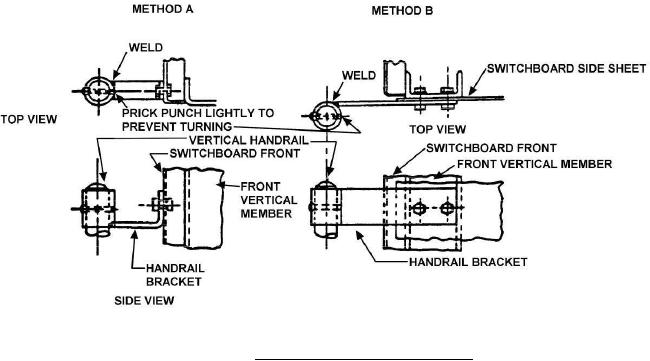 METHOD A

METHOD B

WELD

WELD

SWITCHBOARD SIDE SHEET

TOP VIEW

PRICK PUNCH LIGHTLY TO PREVENT TURNING

TOP VIEW

VERTICAL HANDRAIL

SWITCHBOARD FRONT

SWITCHBOARD FRONT

FRONT VERTICAL MEMBER

FRONT VERTICAL MEMBER

HANDRAIL BRACKET

HANDRAIL BRACKET

SIDE VIEW